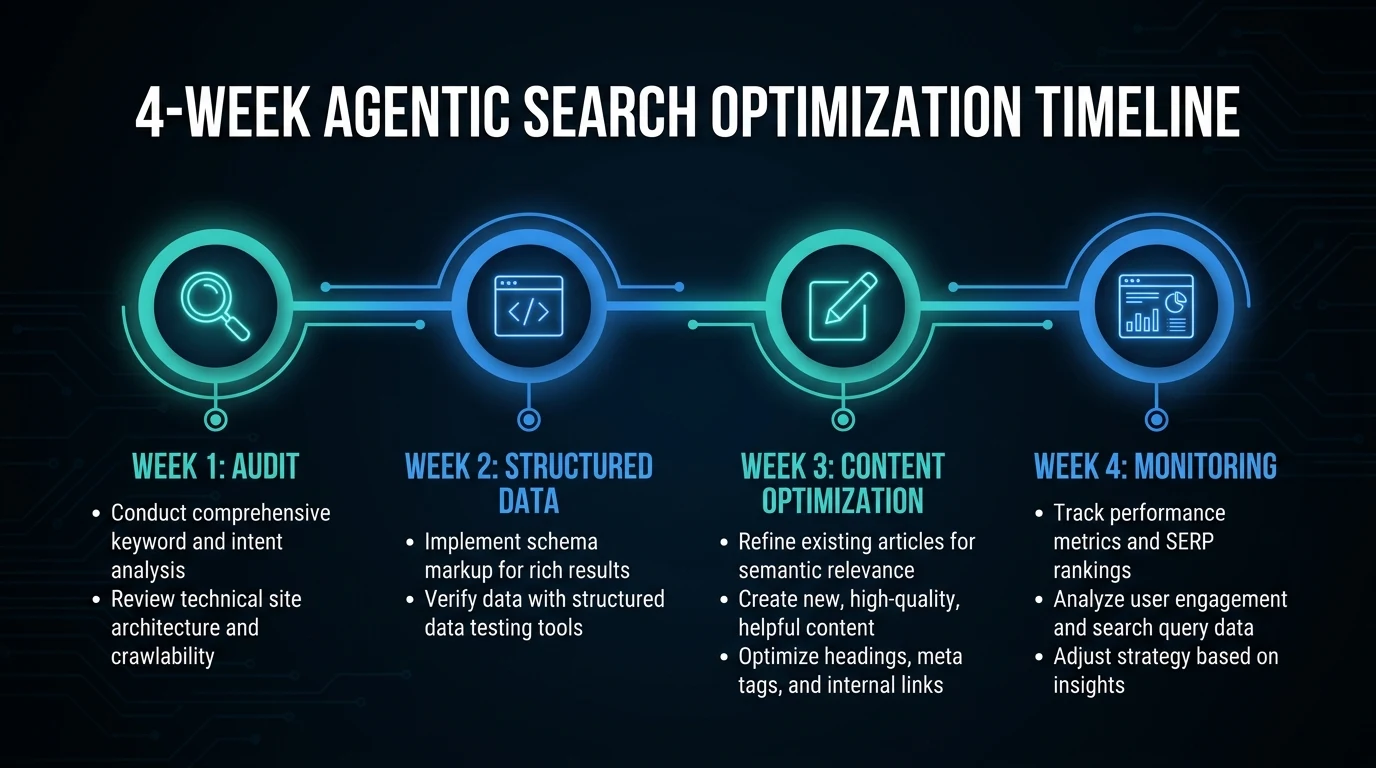 4-WEEK AGENTIC SEARCH OPTIMIZATION TIMELINE

</>

WEEK 1: AUDIT
• Conduct comprehensive keyword and intent analysis
• Review technical site architecture and crawlability

WEEK 2: STRUCTURED DATA
• Implement schema markup for rich results
• Verify data with structured data testing tools

WEEK 3: CONTENT OPTIMIZATION
• Refine existing articles for semantic relevance
• Create new, high-quality, helpful content
• Optimize headings, meta tags, and internal links

WEEK 4: MONITORING
• Track performance metrics and SERP rankings
• Analyze user engagement and search query data
• Adjust strategy based on insights